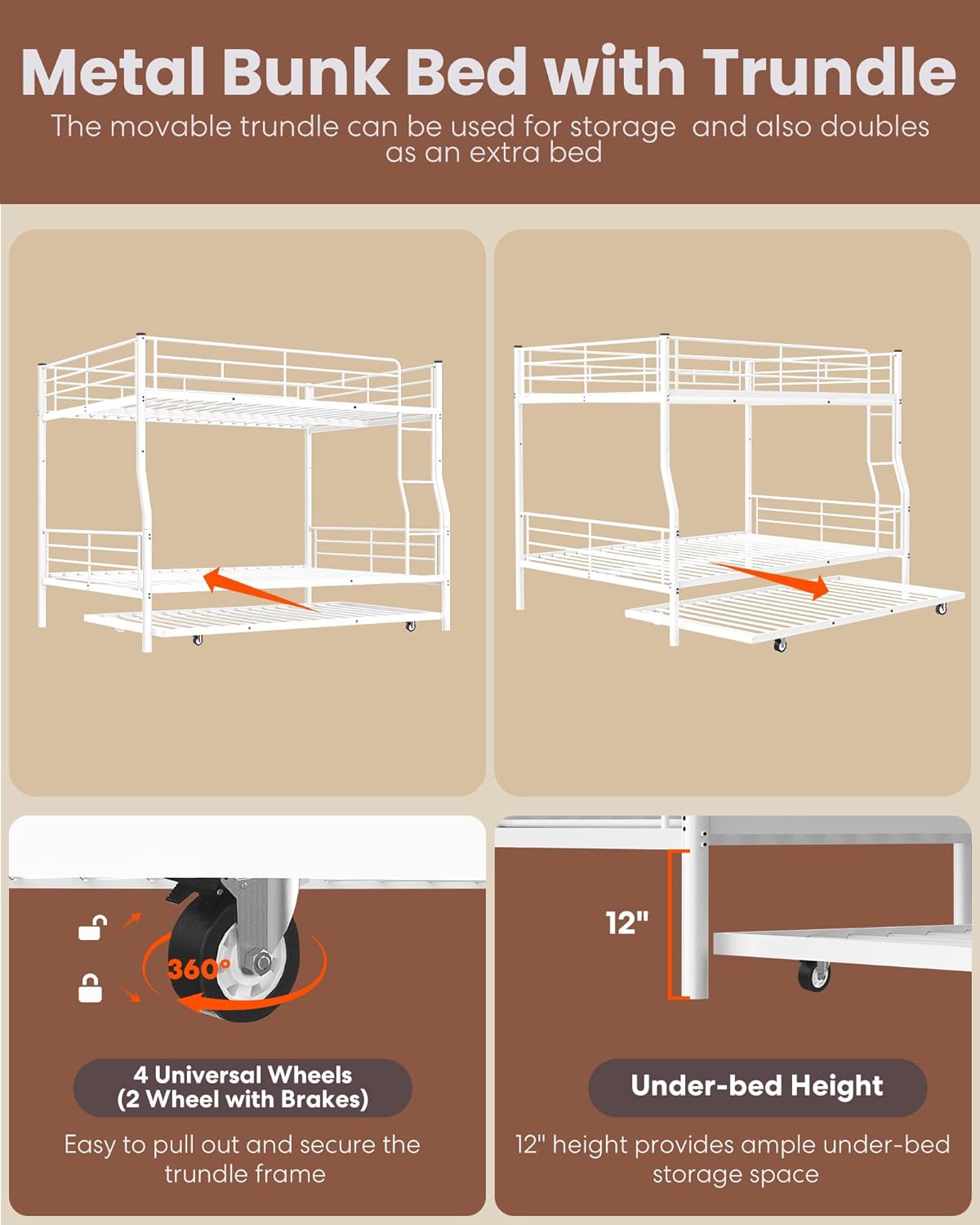 Metal Bunk Bed with Trundle

The movable trundle can be used for storage and also doubles as an extra bed

360°

4 Universal Wheels (2 Wheel with Brakes)

Easy to pull out and secure the trundle frame

12"

Under-bed Height

12" height provides ample under-bed storage space